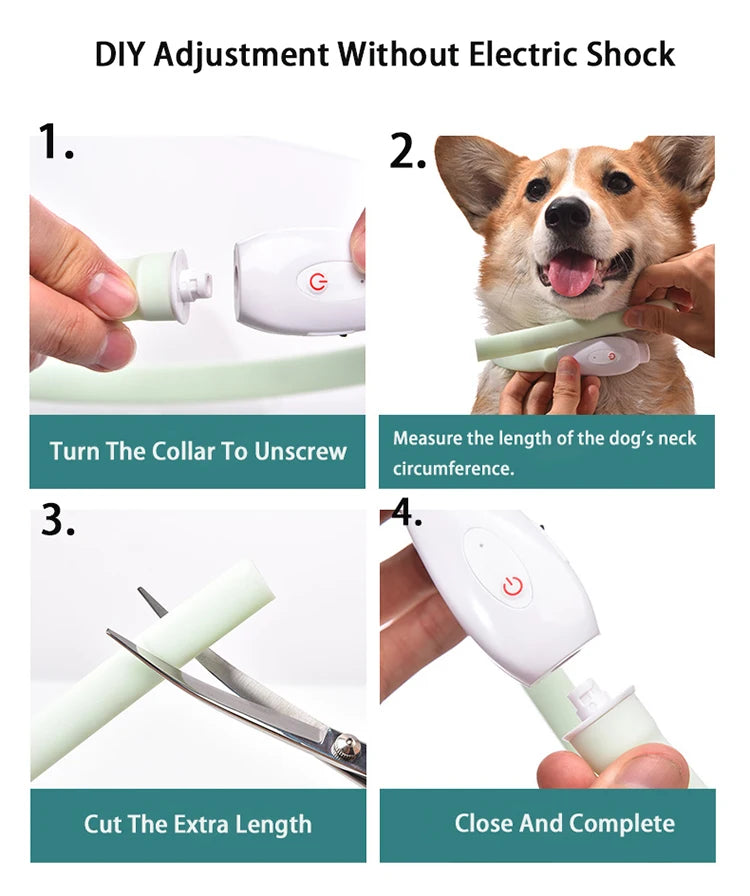 DIY Adjustment Without Electric Shock

1.

Turn The Collar To Unscrew

2.

Measure the length of the dog's neck circumference.

3.

Cut The Extra Length

4.

Close And Complete