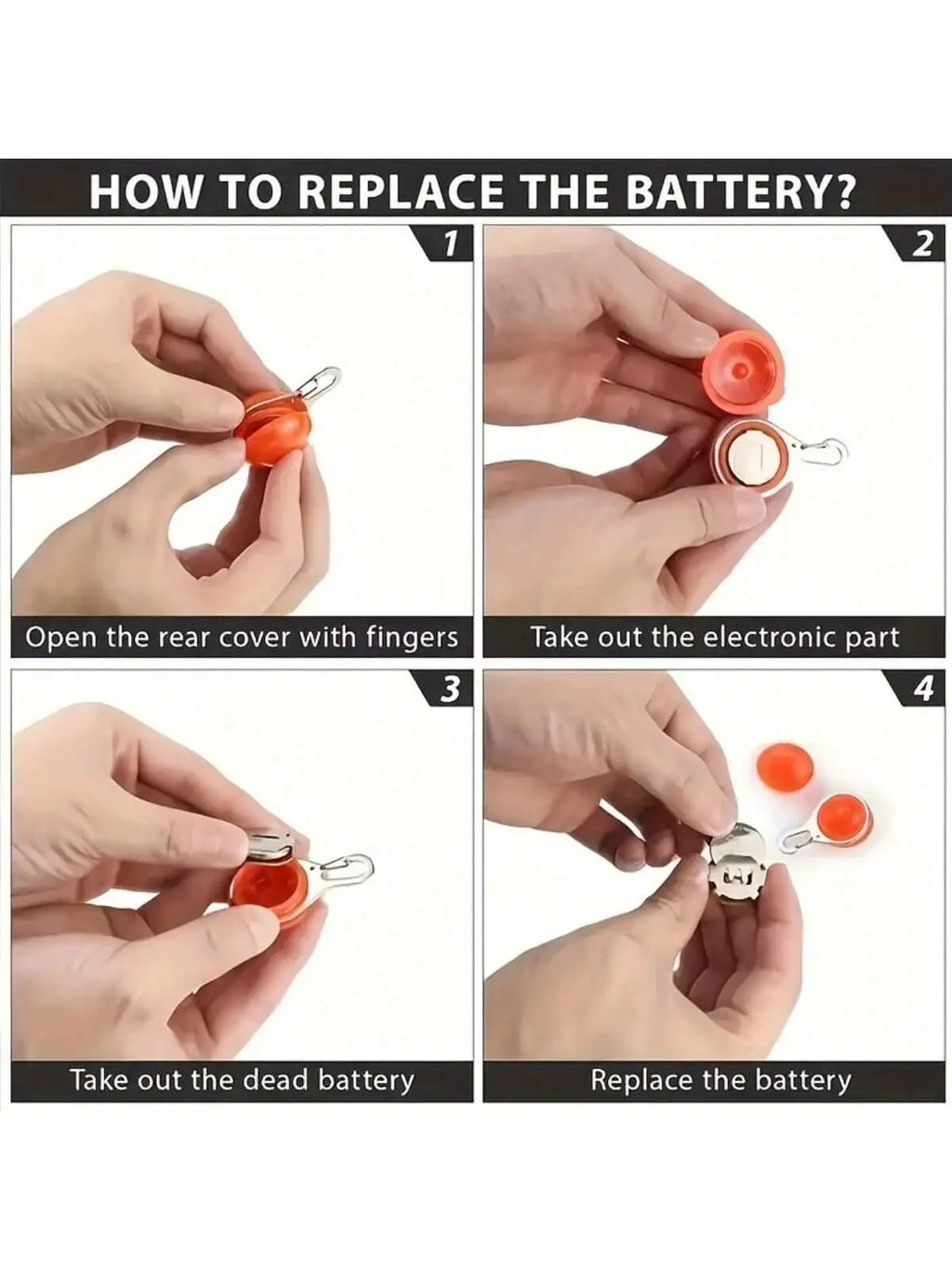 HOW TO REPLACE THE BATTERY?

1

Open the rear cover with fingers

2

Take out the electronic part

3

Take out the dead battery

4

Replace the battery